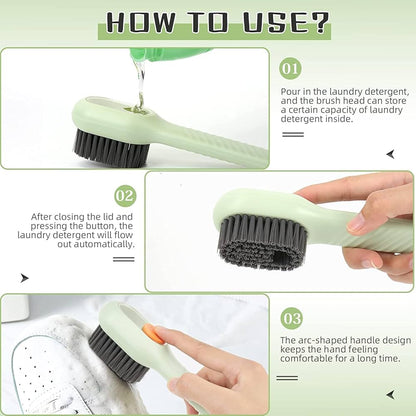 HOW TO USE?

01

Pour in the laundry detergent, and the brush head can store a certain capacity of laundry detergent inside.

02

After closing the lid and pressing the button, the laundry detergent will flow out automatically.

03

The arc-shaped handle design keeps the hand feeling comfortable for a long time.