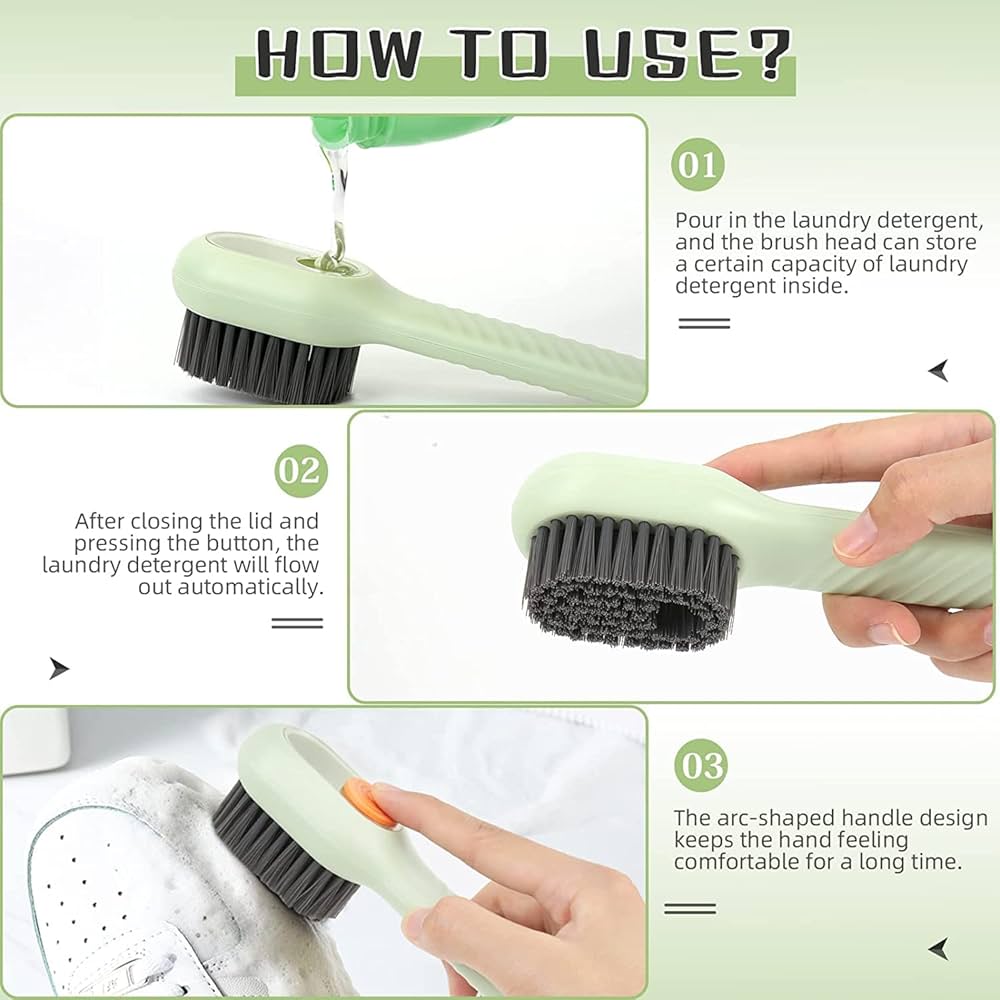 HOW TO USE?

01

Pour in the laundry detergent, and the brush head can store a certain capacity of laundry detergent inside.

02

After closing the lid and pressing the button, the laundry detergent will flow out automatically.

03

The arc-shaped handle design keeps the hand feeling comfortable for a long time.